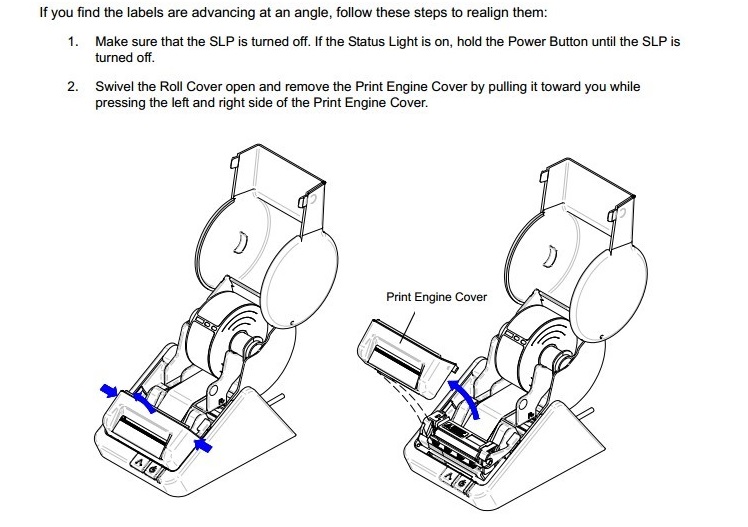 If you find the labels are advancing at an angle, follow these steps to realign them:

1. Make sure that the SLP is turned off. If the Status Light is on, hold the Power Button until the SLP is turned off.

2. Swivel the Roll Cover open and remove the Print Engine Cover by pulling it toward you while pressing the left and right side of the Print Engine Cover.

Print Engine Cover