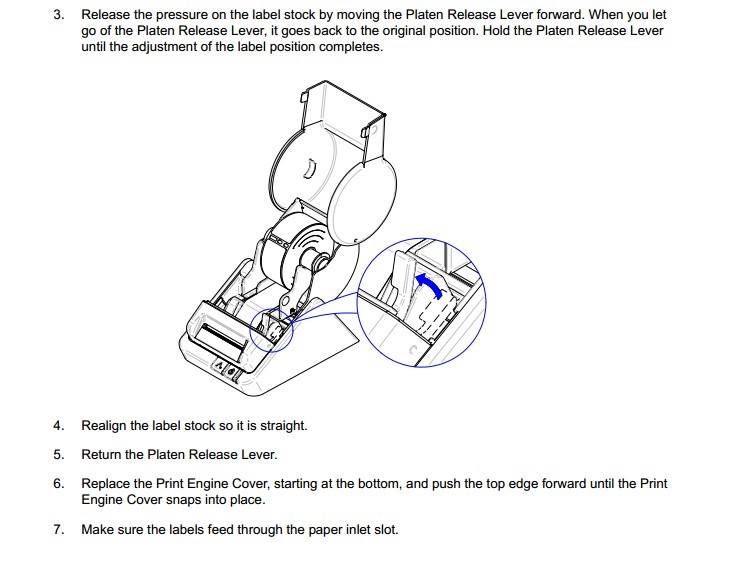 3. Release the pressure on the label stock by moving the Platen Release Lever forward. When you let go of the Platen Release Lever, it goes back to the original position. Hold the Platen Release Lever until the adjustment of the label position completes.

4. Realign the label stock so it is straight.

5. Return the Platen Release Lever.

6. Replace the Print Engine Cover, starting at the bottom, and push the top edge forward until the Print Engine Cover snaps into place.

7. Make sure the labels feed through the paper inlet slot.