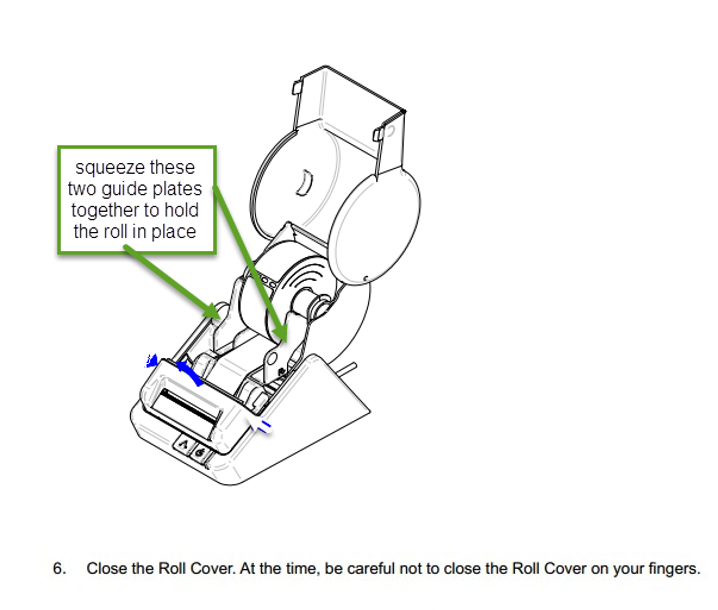 squeeze these two guide plates together to hold the roll in place

6. Close the Roll Cover. At the time, be careful not to close the Roll Cover on your fingers.