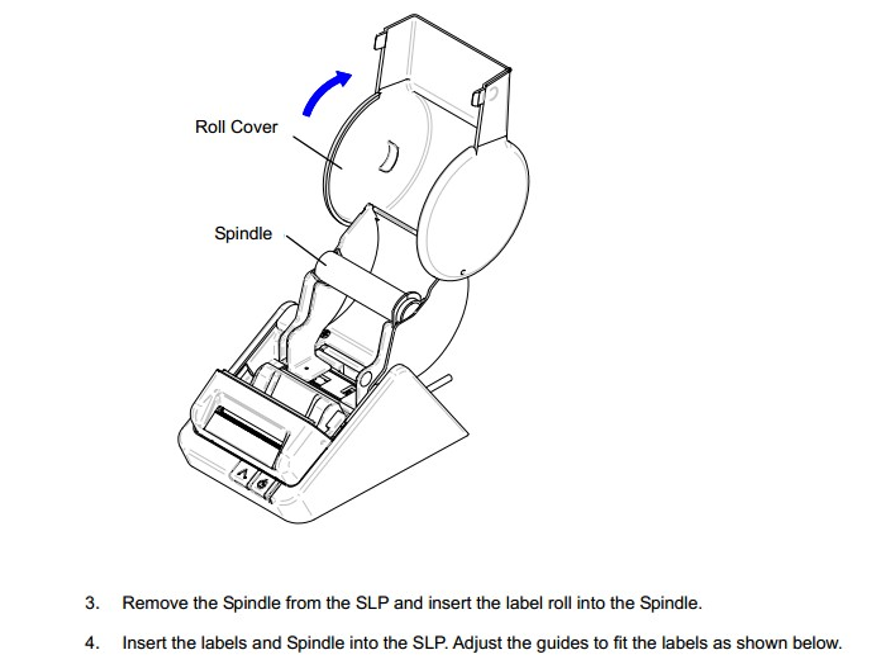 Roll Cover

Spindle

3. Remove the Spindle from the SLP and insert the label roll into the Spindle.

4. Insert the labels and Spindle into the SLP. Adjust the guides to fit the labels as shown below.